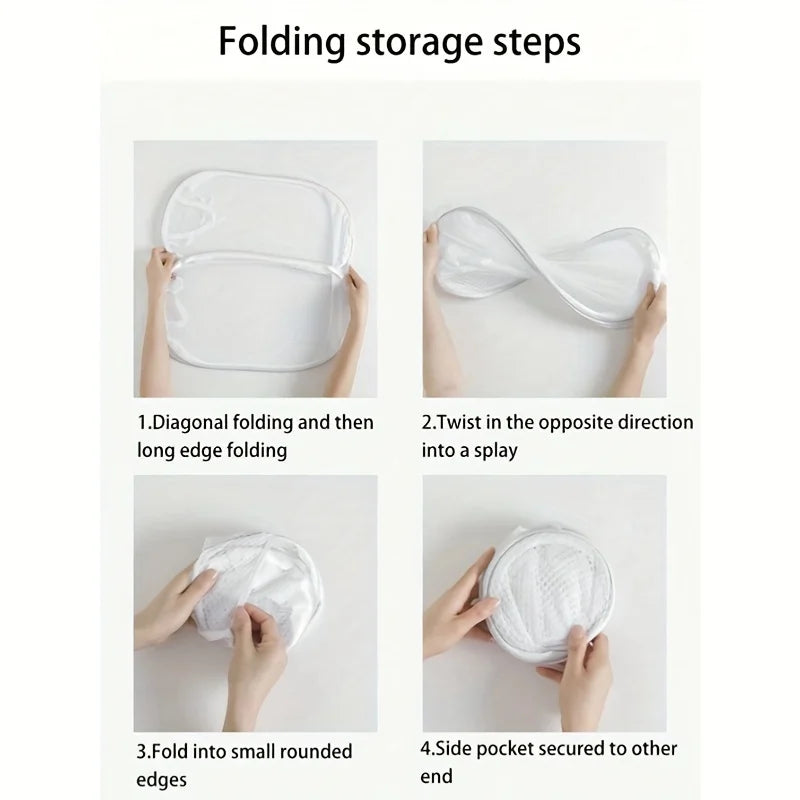 Folding storage steps

1.Diagonal folding and then long edge folding

2.Twist in the opposite direction into a splay

3.Fold into small rounded edges

4.Side pocket secured to other end