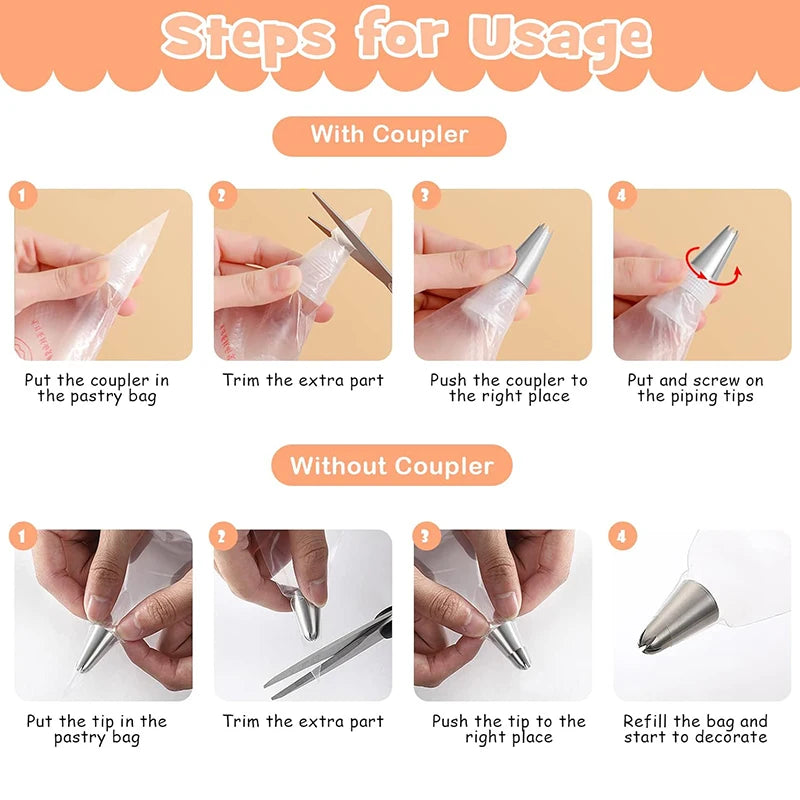 Steps for Usage

With Coupler

1
Put the coupler in the pastry bag

2
Trim the extra part

3
Push the coupler to the right place

4
Put and screw on the piping tips

Without Coupler

1
Put the tip in the pastry bag

2
Trim the extra part

3
Push the tip to the right place

4
Refill the bag and start to decorate